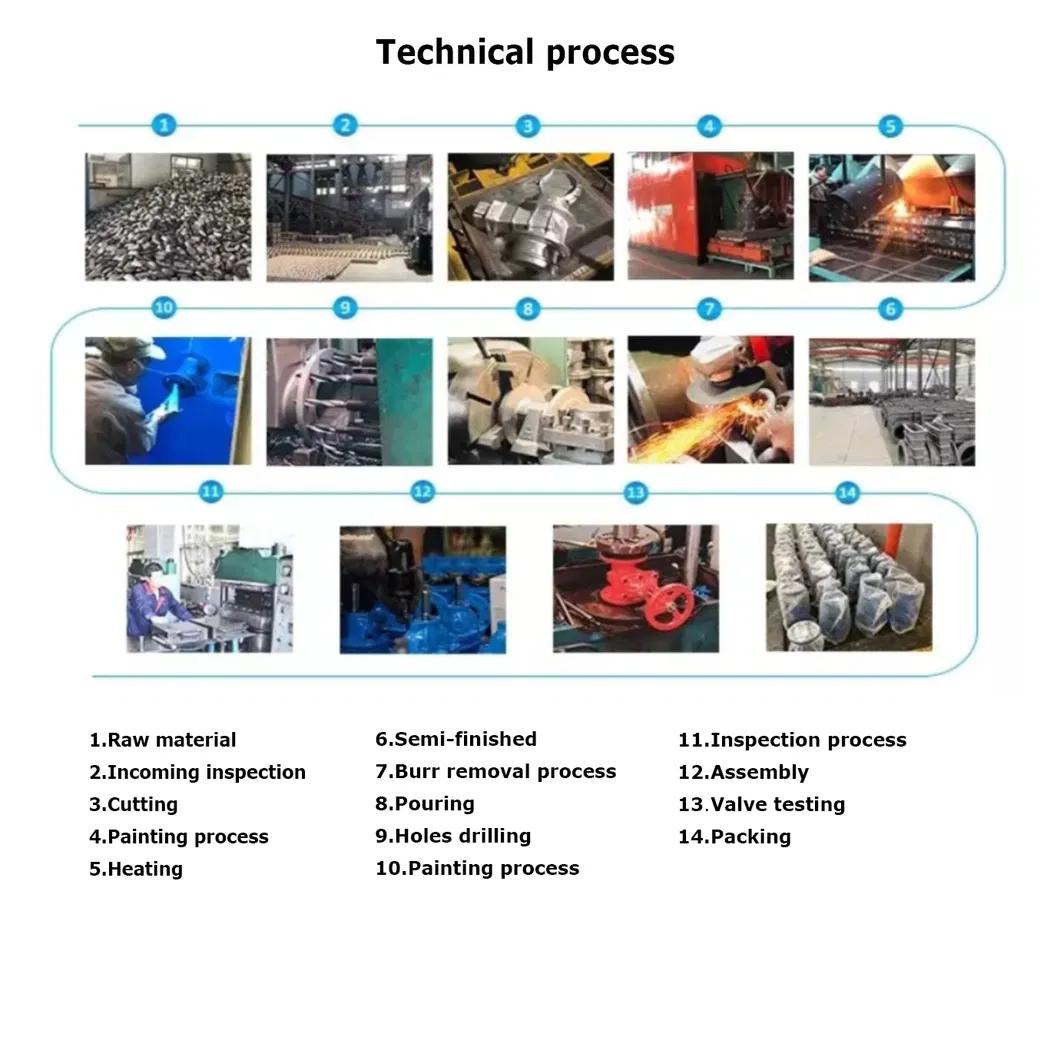 Technical process

1 2 3 4 5

10 9 8 7 6

11 12 13 14

1.Raw material
2.Incoming inspection
3.Cutting
4.Painting process
5.Heating

6.Semi-finished
7.Burr removal process
8.Pouring
9.Holes drilling
10.Painting process

11.Inspection process
12.Assembly
13.Valve testing
14.Packing