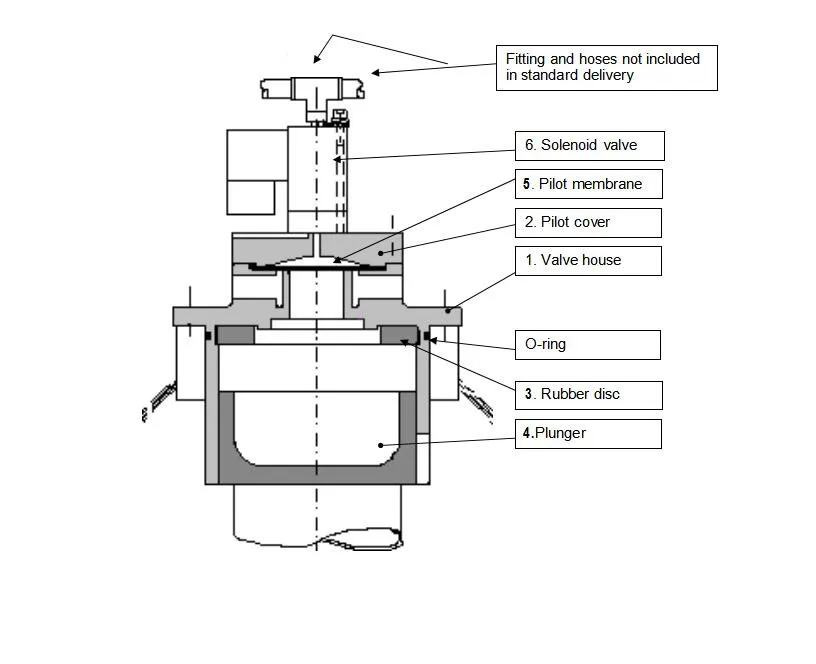 Fitting and hoses not included in standard delivery

6. Solenoid valve

5. Pilot membrane

2. Pilot cover

1. Valve house

O-ring

3. Rubber disc

4.Plunger