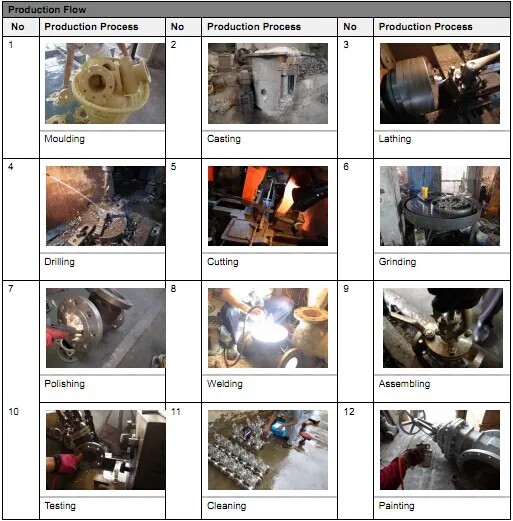 Production Flow

| No | Production Process | No | Production Process | No | Production Process |
|---|---|---|---|---|---|
| 1 | Moulding | 2 | Casting | 3 | Lathing |
| 4 | Drilling | 5 | Cutting | 6 | Grinding |
| 7 | Polishing | 8 | Welding | 9 | Assembling |
| 10 | Testing | 11 | Cleaning | 12 | Painting |