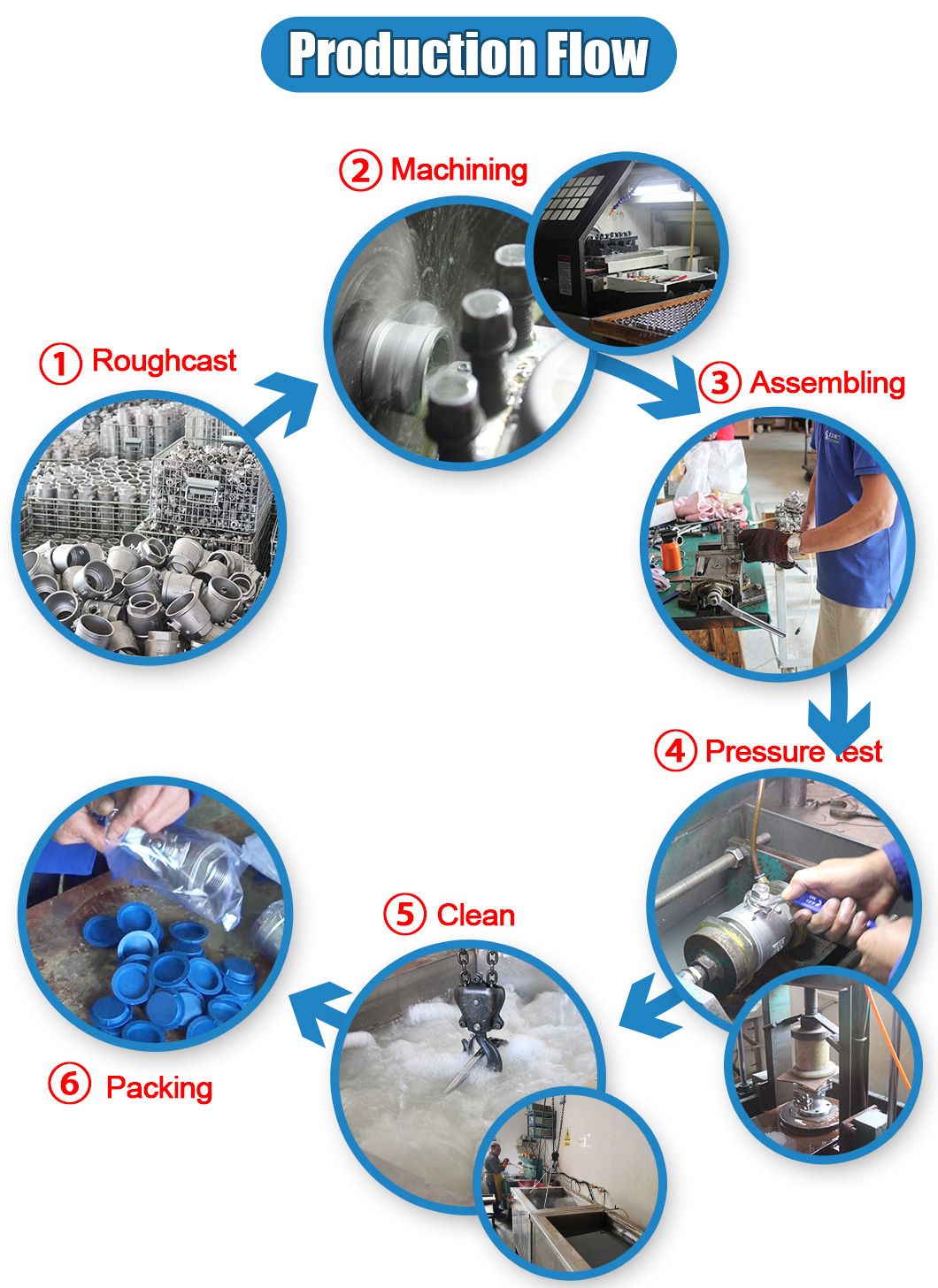 Production Flow

① Roughcast

② Machining

③ Assembling

④ Pressure test

⑤ Clean

⑥ Packing